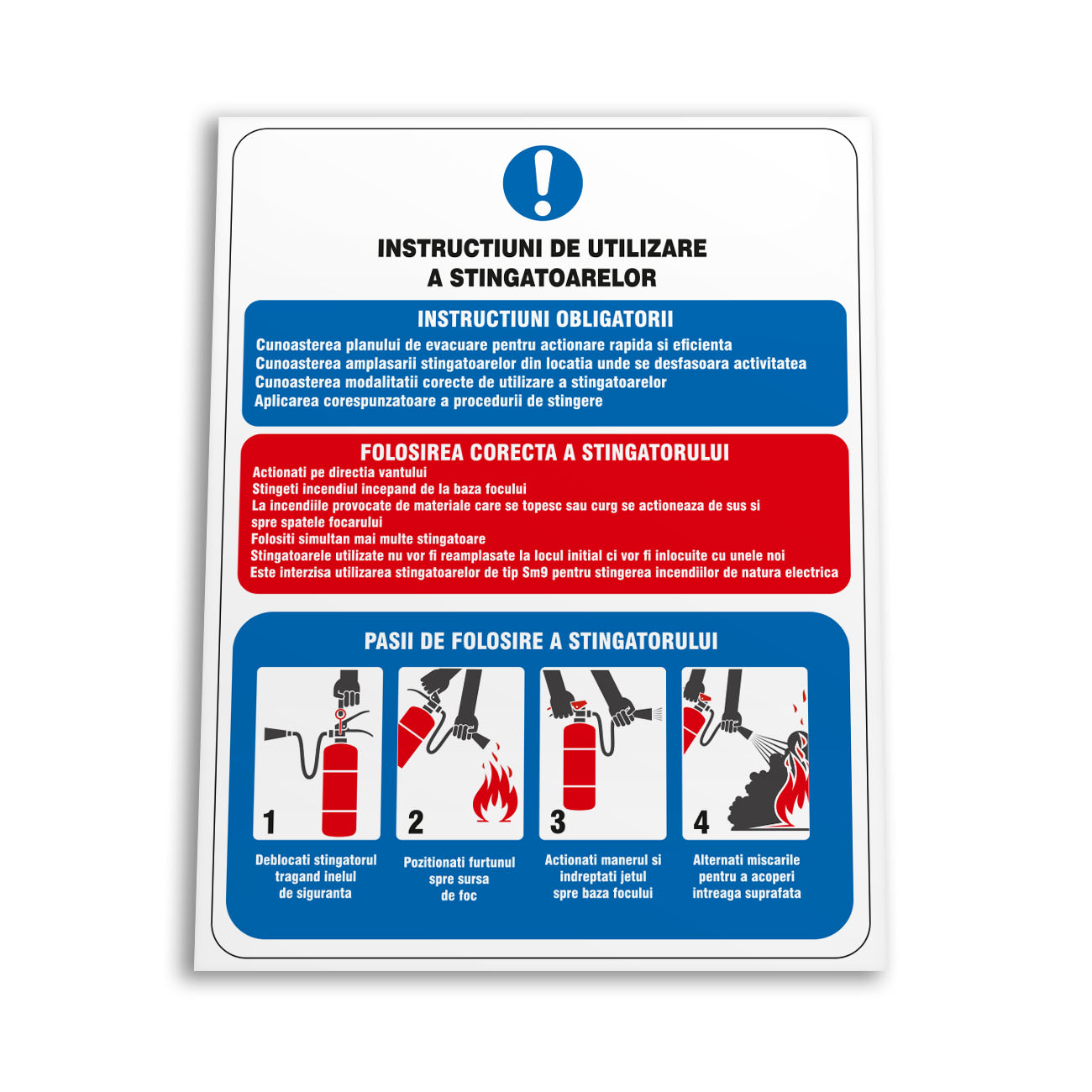 INSTRUCTIUNI DE UTILIZARE A STINGATOARELOR

INSTRUCTIUNI OBLIGATORII

Cunoasterea planului de evacuare pentru actionare rapida si eficienta
Cunoasterea amplasarii stingatoarelor din locatia unde se desfasoara activitatea
Cunoasterea modalitatii corecte de utilizare a stingatoarelor
Aplicarea corespunzatoare a procedurii de stingere

FOLOSIREA CORECTA A STINGATORULUI

Actionati pe directia vantului
Stingeti incendiul incepand de la baza focului
La incendiile provocate de materiale care se topesc sau curg se actioneaza de sus si spre spatele focarului
Folositi simultan mai multe stingatoare
Stingatoarele utilizate nu vor fi reamplasate la locul initial ci vor fi inlocuite cu unele noi
Este interzisa utilizarea stingatoarelor de tip Sm9 pentru stingerea incendiilor de natura electrica

PASII DE FOLOSIRE A STINGATORULUI

1
Deblocati stingatorul tragand inelul de siguranta

2
Pozitionati furtunul spre sursa de foc

3
Actionati manerul si indreptati jetul spre baza focului

4
Alternati miscarile pentru a acoperi intreaga suprafata